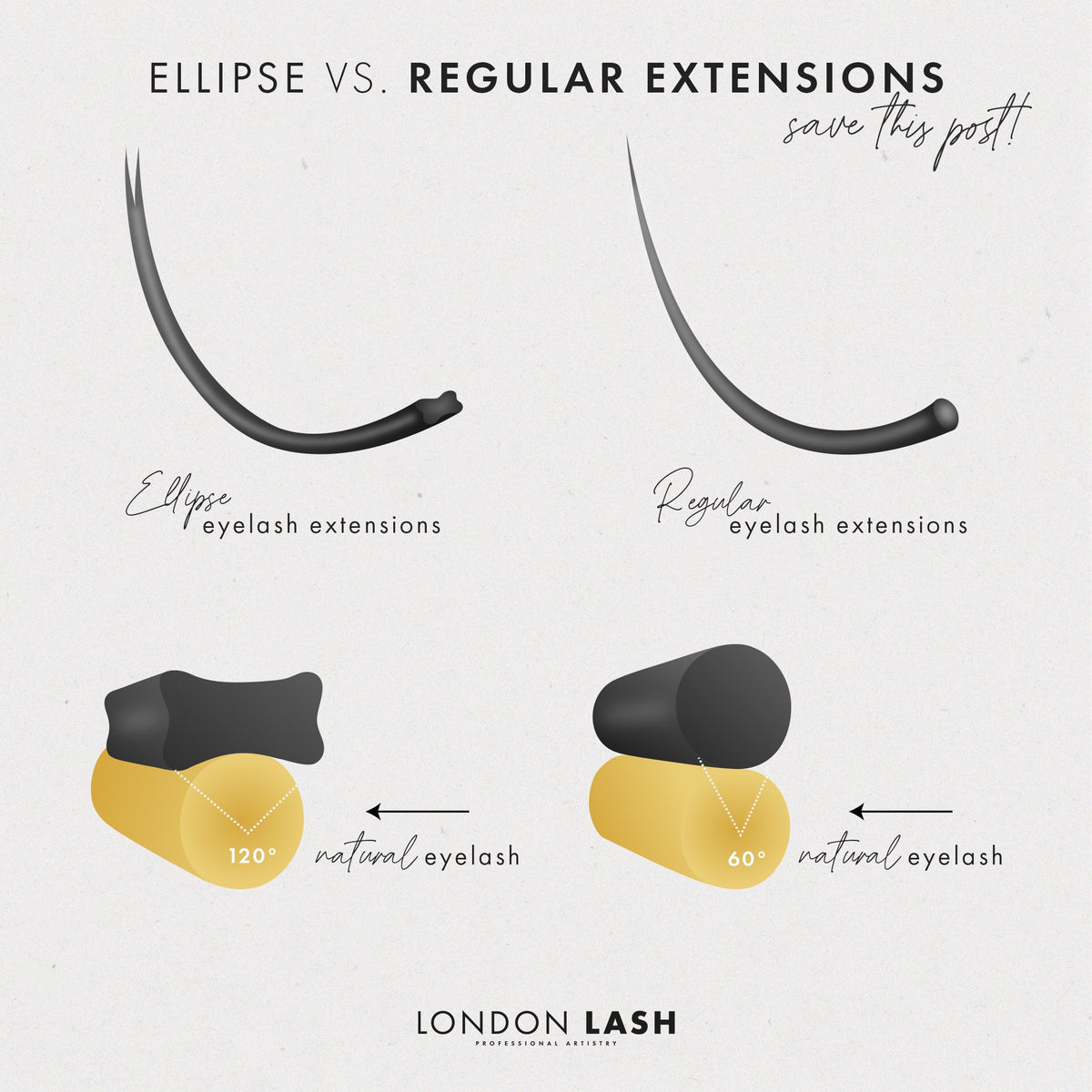 ELLIPSE VS. REGULAR EXTENSIONS
save this post!

Ellipse eyelash extensions

Regular eyelash extensions

120°

natural eyelash

60°

natural eyelash

LONDON LASH
PROFESSIONAL ARTISTRY